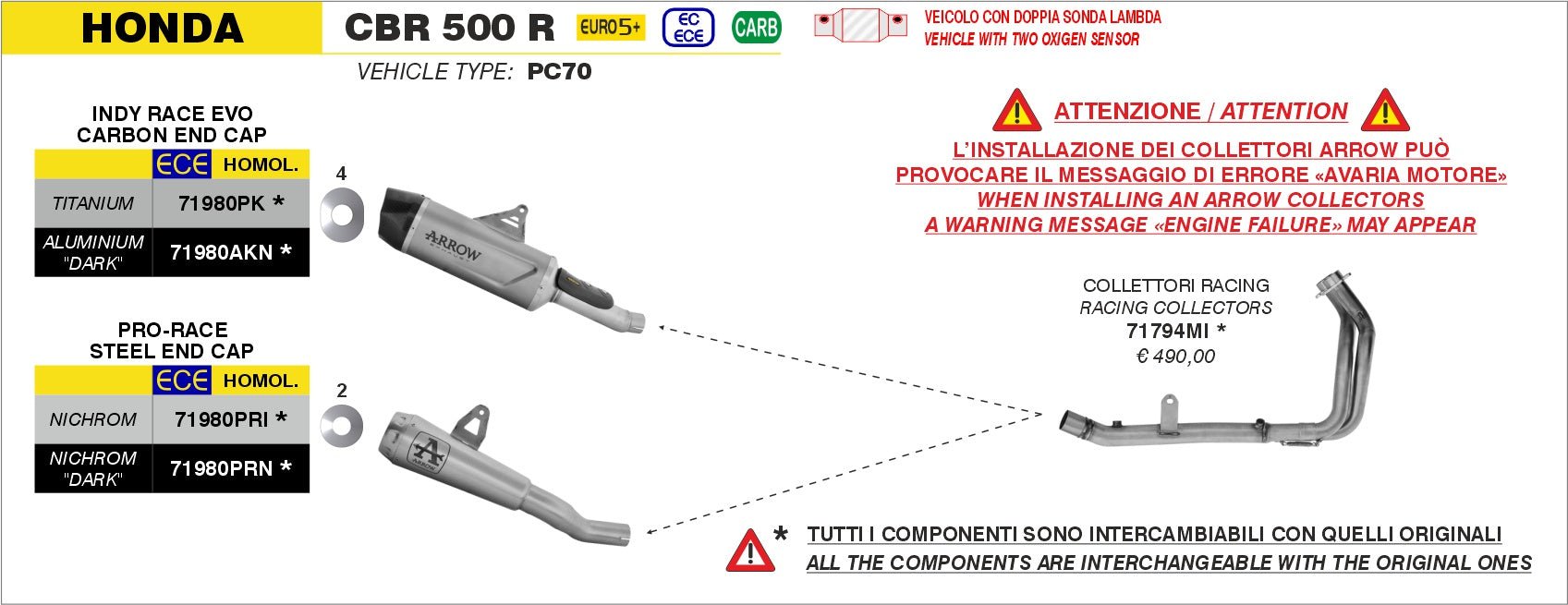 HONDA CBR 500 R EURO5+ EC ECE CARB

VEICOLO CON DOPPIA SONDA LAMBDA
VEHICLE WITH TWO OXIGEN SENSOR

VEHICLE TYPE: PC70

INDY RACE EVO
CARBON END CAP

| | ECE HOMOL. |
|---|---|
| TITANIUM | 71980PK * |
| ALUMINIUM "DARK" | 71980AKN * |

4

ARROW

PRO-RACE
STEEL END CAP

| | ECE HOMOL. |
|---|---|
| NICHROM | 71980PRI * |
| NICHROM "DARK" | 71980PRN * |

2

ARROW

ATTENZIONE / ATTENTION

L'INSTALLAZIONE DEI COLLETTORI ARROW PUÒ PROVOCARE IL MESSAGGIO DI ERRORE «AVARIA MOTORE»
WHEN INSTALLING AN ARROW COLLECTORS A WARNING MESSAGE «ENGINE FAILURE» MAY APPEAR

COLLETTORI RACING
RACING COLLECTORS
71794MI *
€ 490,00

* TUTTI I COMPONENTI SONO INTERCAMBIABILI CON QUELLI ORIGINALI
ALL THE COMPONENTS ARE INTERCHANGEABLE WITH THE ORIGINAL ONES